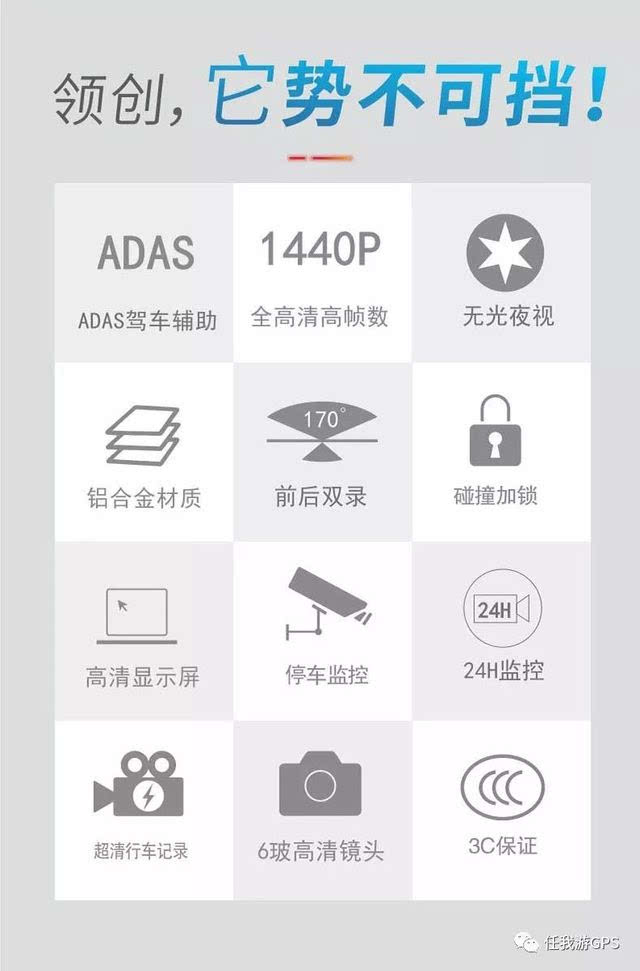 领创，它势不可挡！

ADAS

ADAS驾车辅助

1440P

全高清高帧数

无光夜视

铝合金材质

170°

前后双录

碰撞加锁

高清显示屏

停车监控

24H

24H监控

超清行车记录

6玻高清镜头

CCC

3C保证

任我游GPS